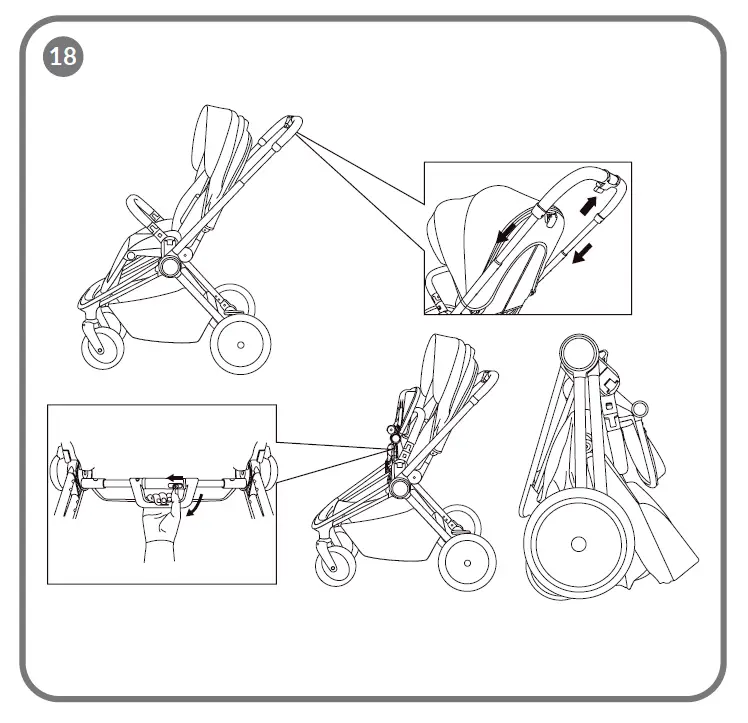 18