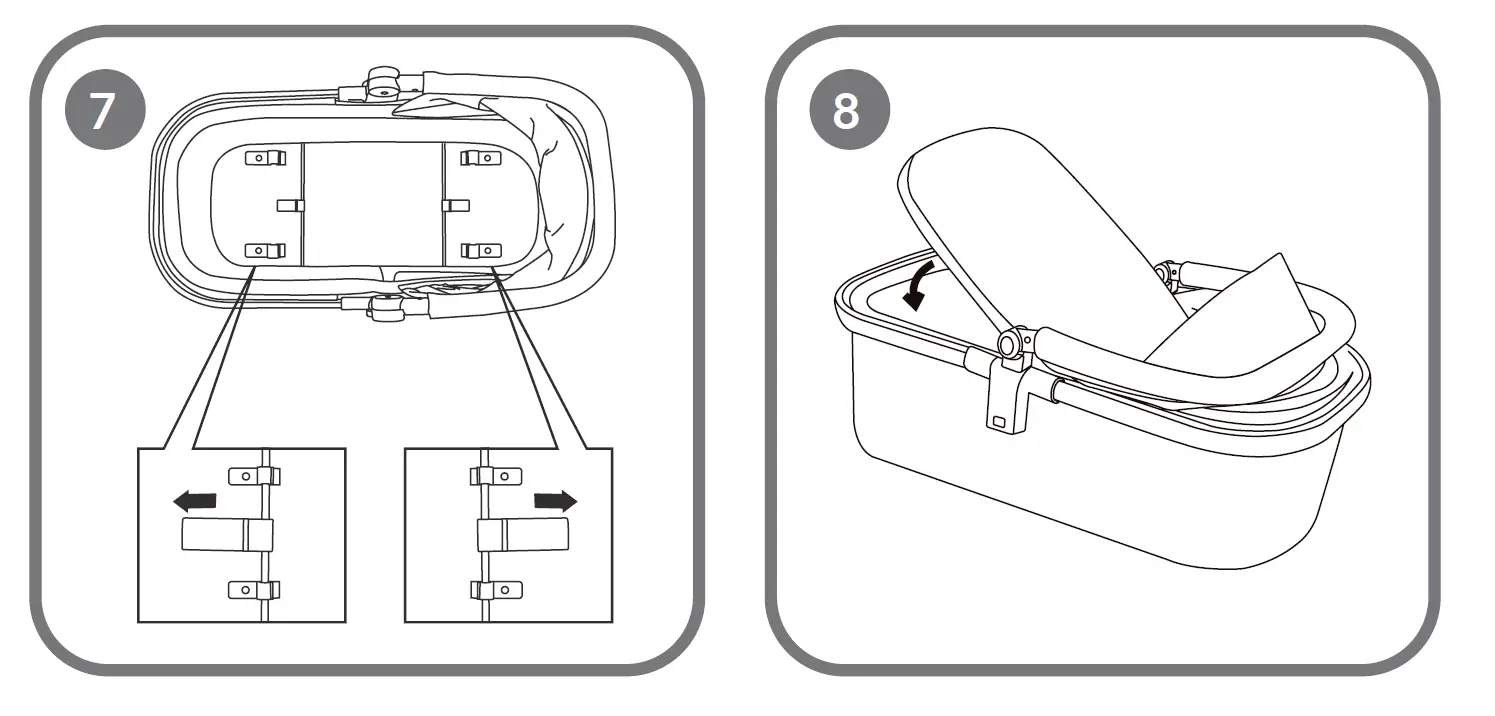 7

8