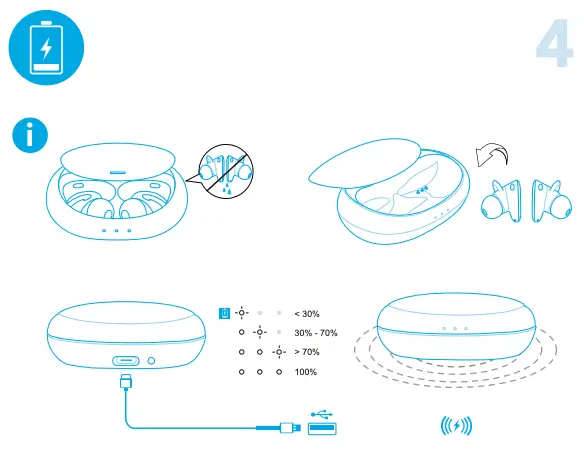 4

< 30%
30% - 70%
> 70%
100%