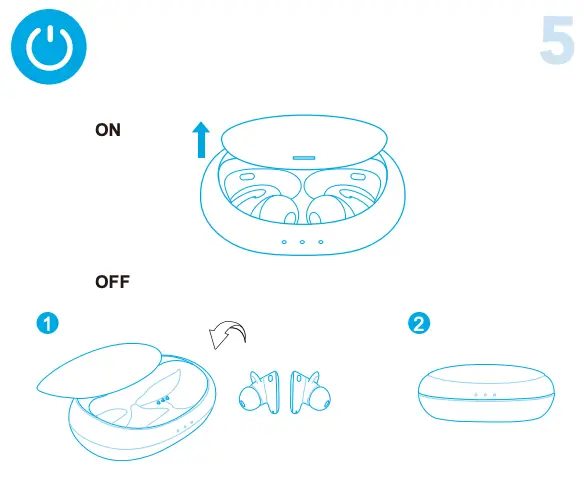 5

ON

OFF

1

2