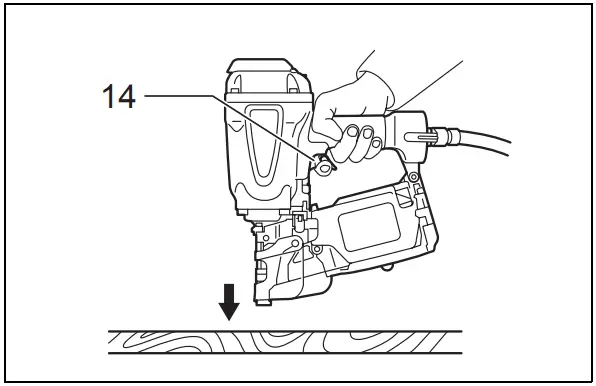 14