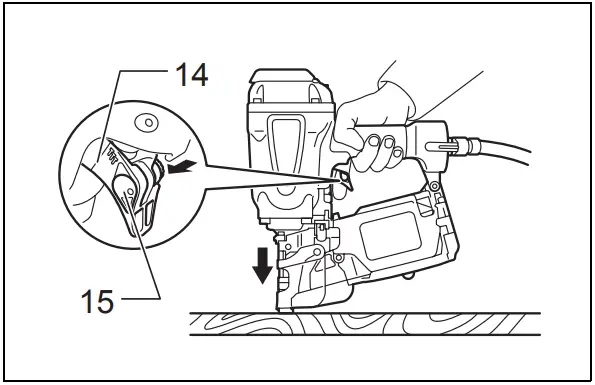 14

15