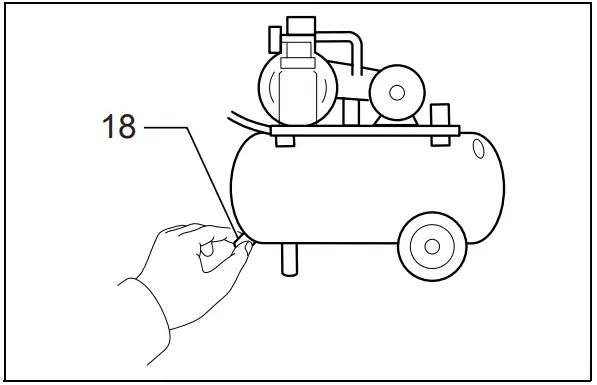 18