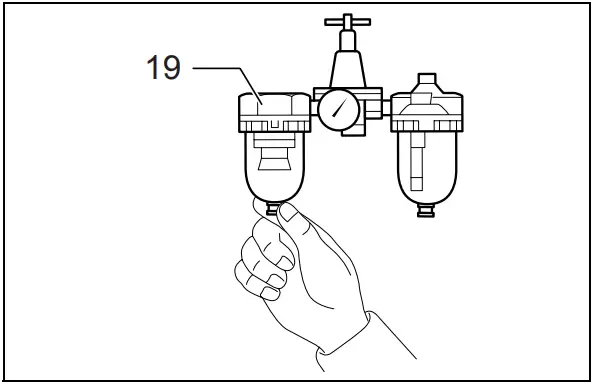 19