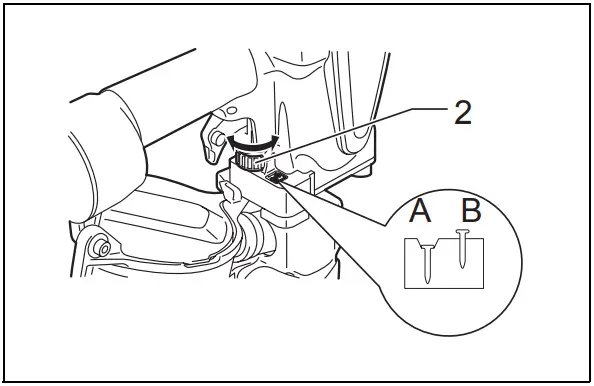 2

A B