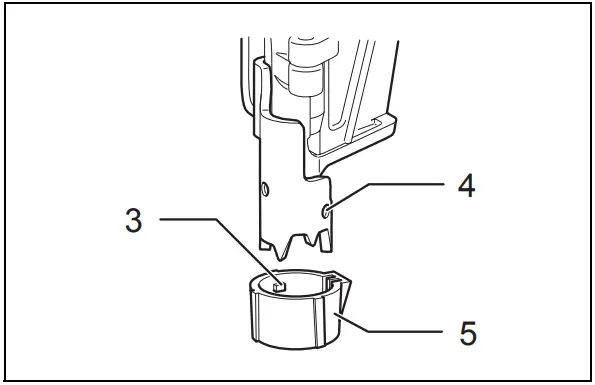 4
3
5