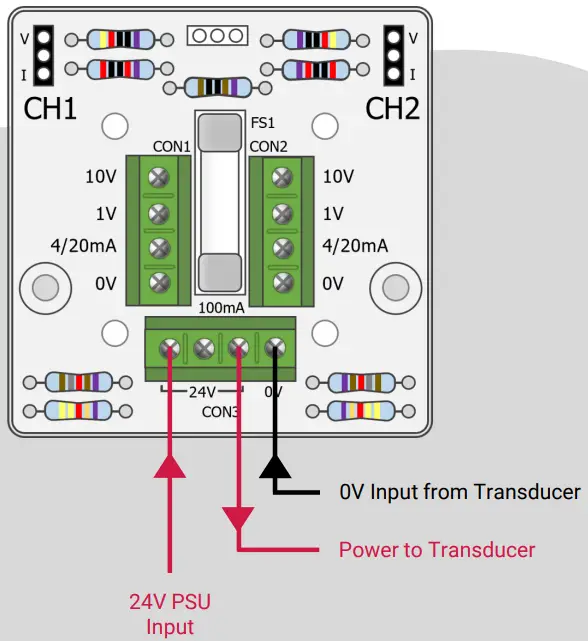 V
I
CH1

V
I
CH2

FS1
CON1
CON2

10V
1V
4/20mA
0V

10V
1V
4/20mA
0V

100mA

24V
0V
CON3

0V Input from Transducer

Power to Transducer

24V PSU
Input