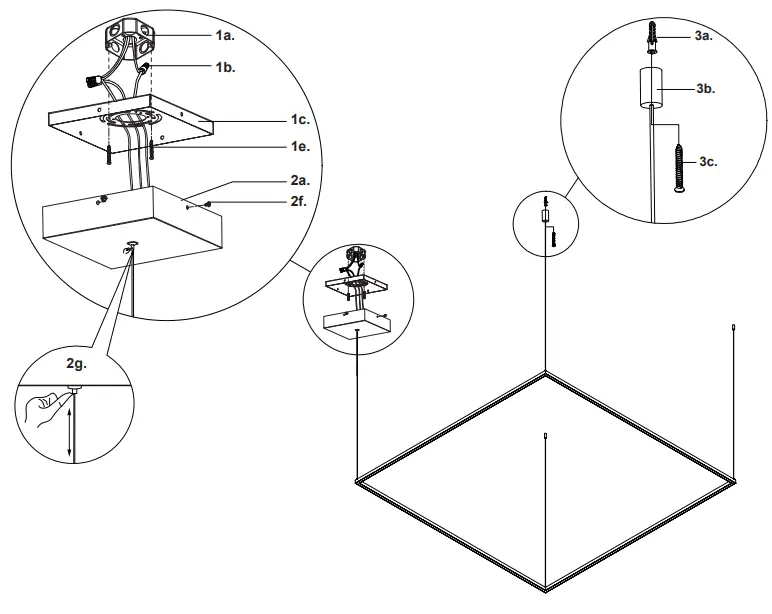 1a.
1b.
1c.
1e.
2a.
2f.
2g.
3a.
3b.
3c.