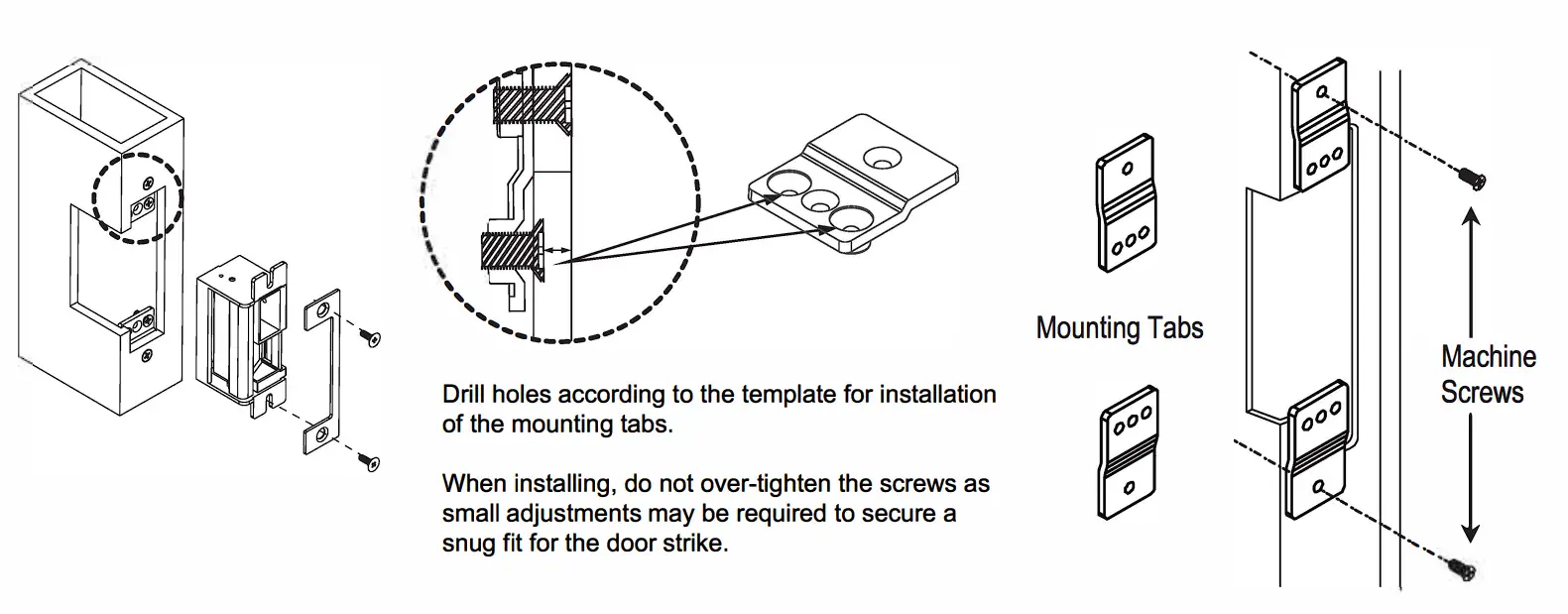 Drill holes according to the template for installation of the mounting tabs.

When installing, do not over-tighten the screws as small adjustments may be required to secure a snug fit for the door strike.

Mounting Tabs

Machine Screws