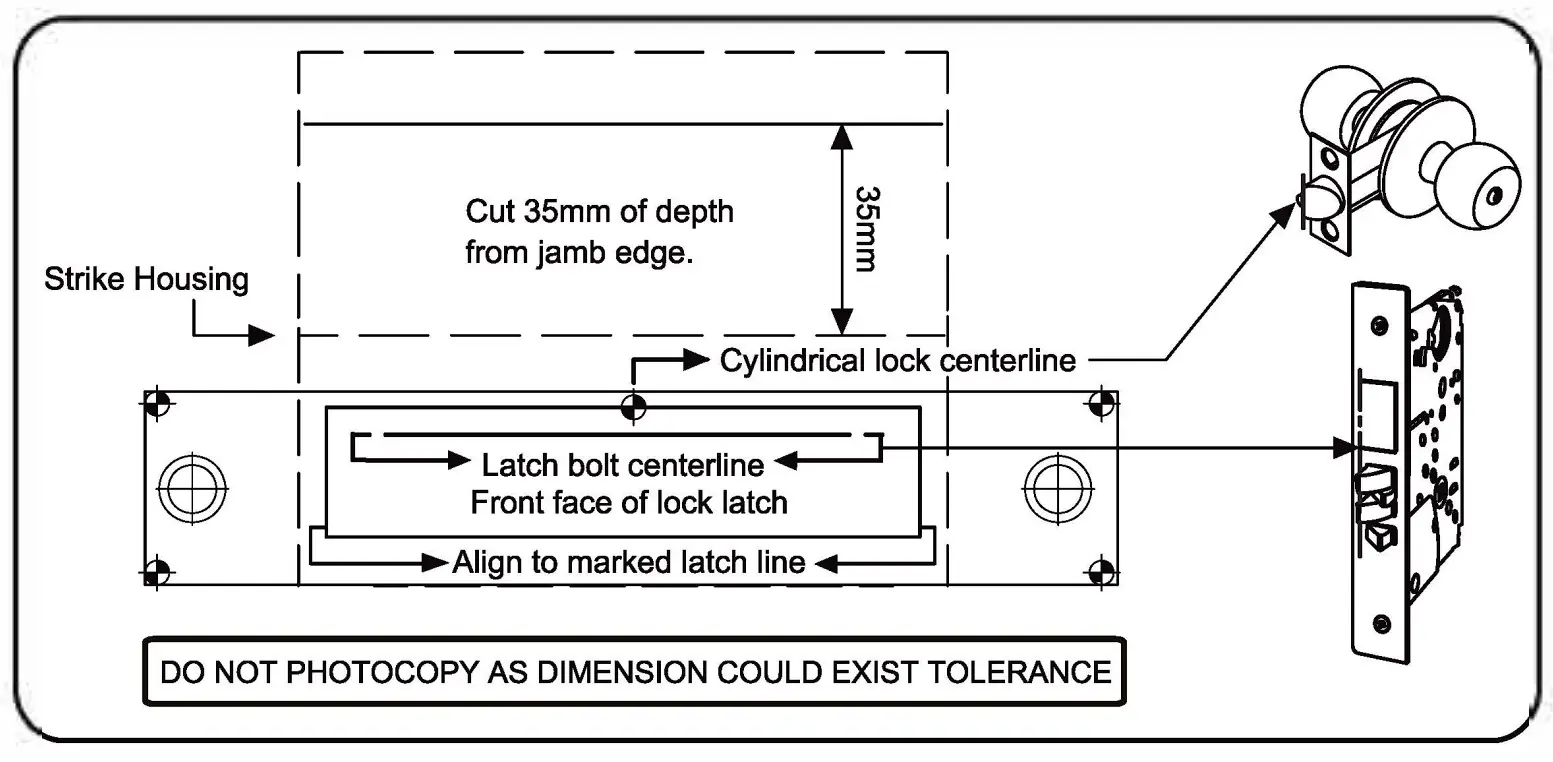 Cut 35mm of depth from jamb edge.

35mm

Strike Housing

Cylindrical lock centerline

Latch bolt centerline

Front face of lock latch

Align to marked latch line

DO NOT PHOTOCOPY AS DIMENSION COULD EXIST TOLERANCE