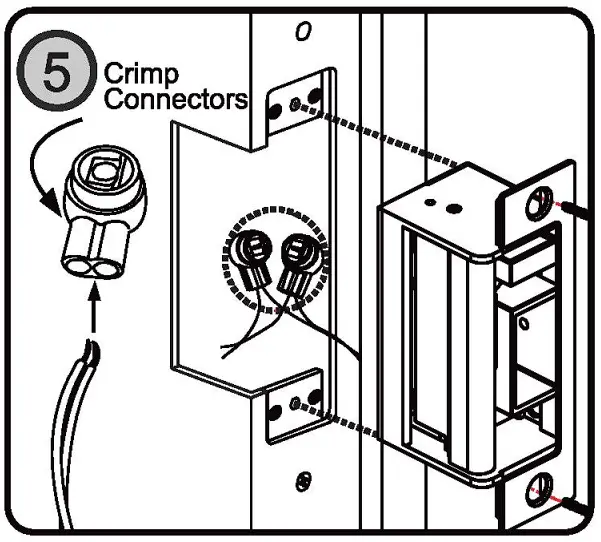 5
Crimp Connectors