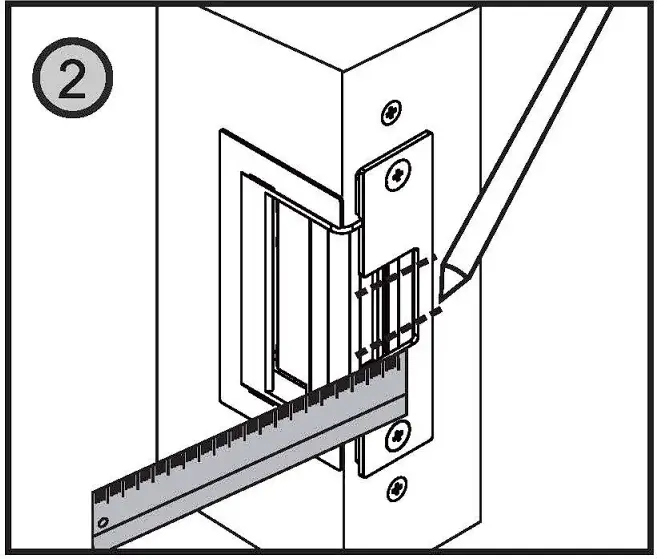 2