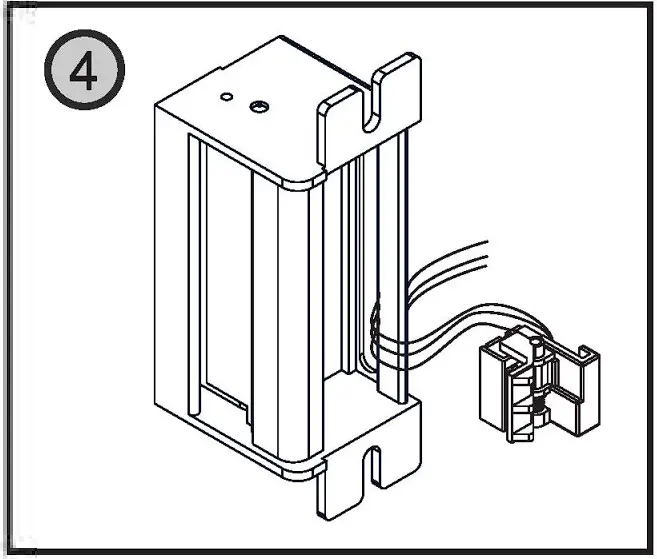 4