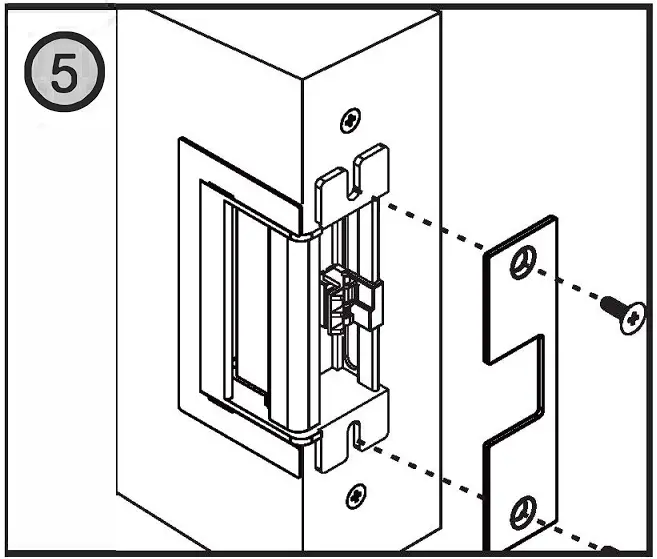 5