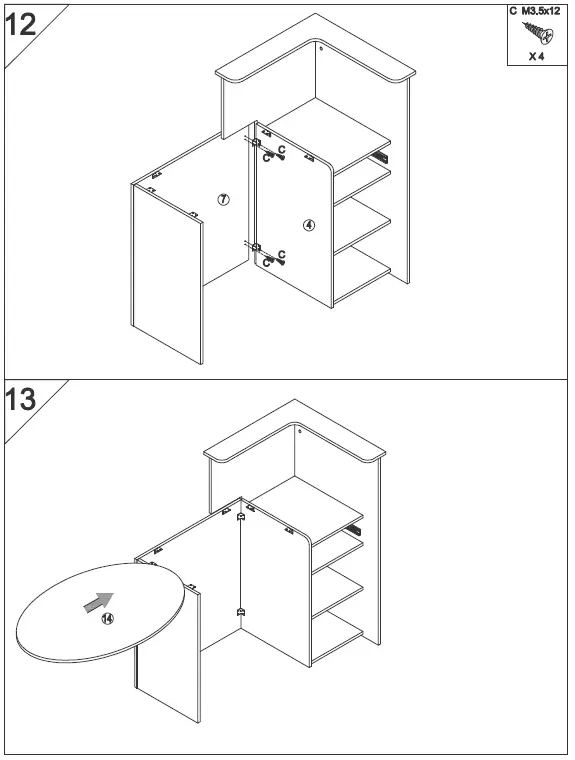 12

C M3.5x12

X 4

C
C
7
4
C
C

13

14