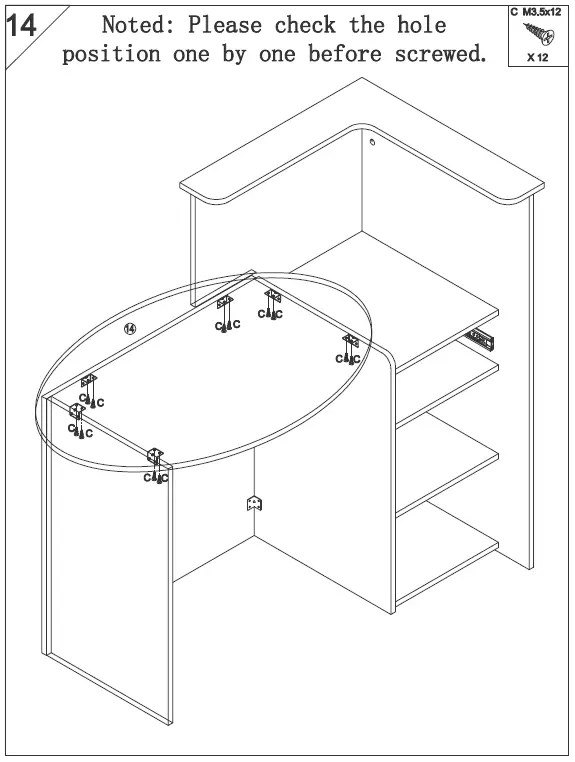 14

Noted: Please check the hole position one by one before screwed.

C M3.5x12
X 12

14

C C
C C
C C
C C
C C
C C