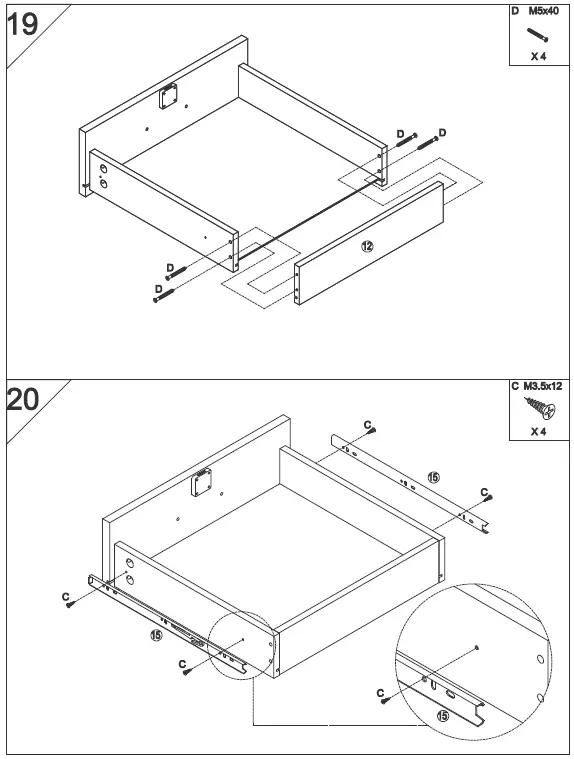 19

D M5x40
X 4

D
D
D
D
12

20

C M3.5x12
X 4

C
15
C
C
15
C
C
15