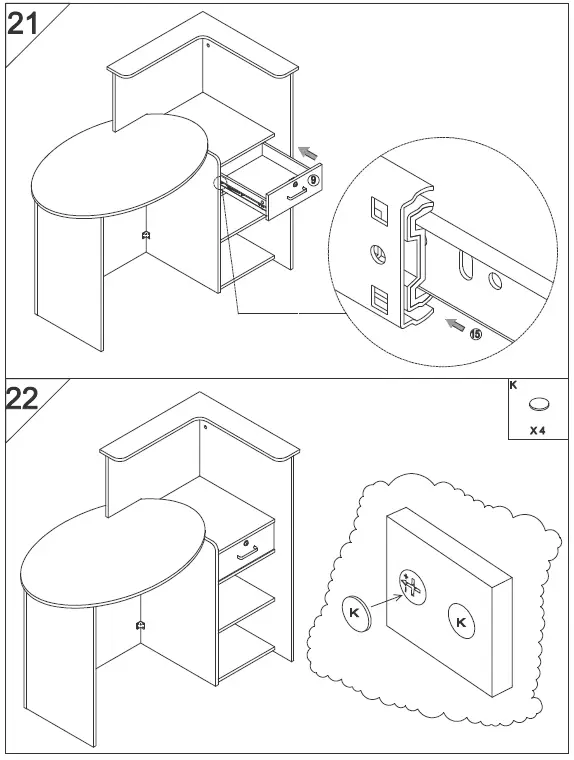 21

9

15

22

K

X 4

K

K