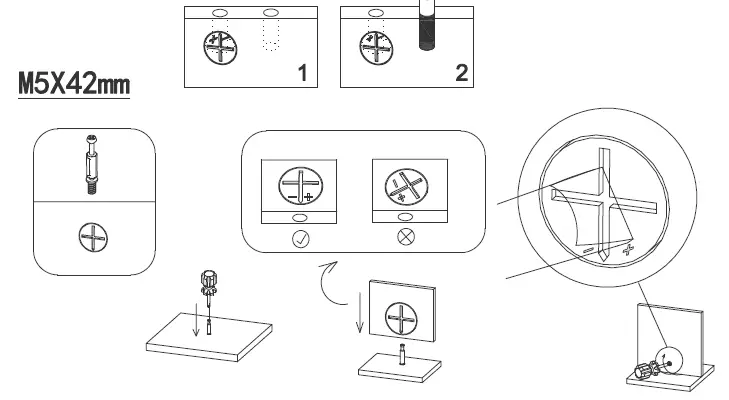 M5X42mm

1

2