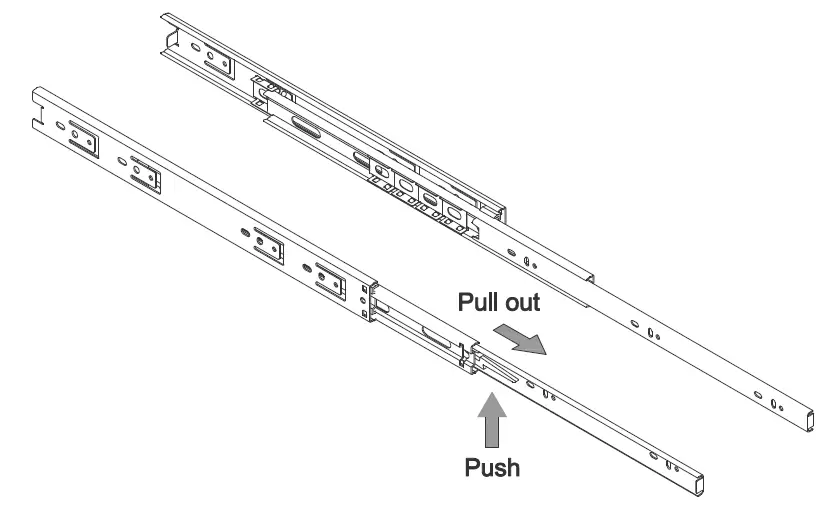 Pull out

Push