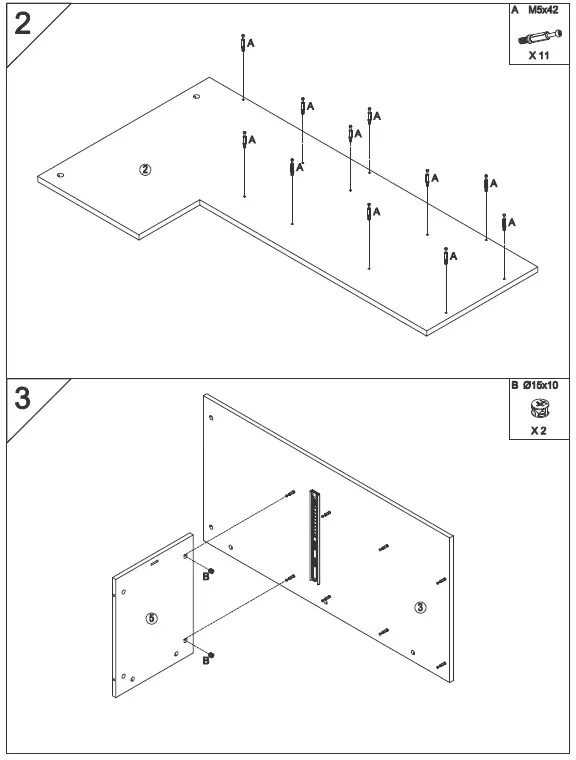 2

A M5x42

X 11

A
A
A
A
A
A
A
A
A
A
A

②

3

B Ø15x10

X 2

B
B

⑤

③