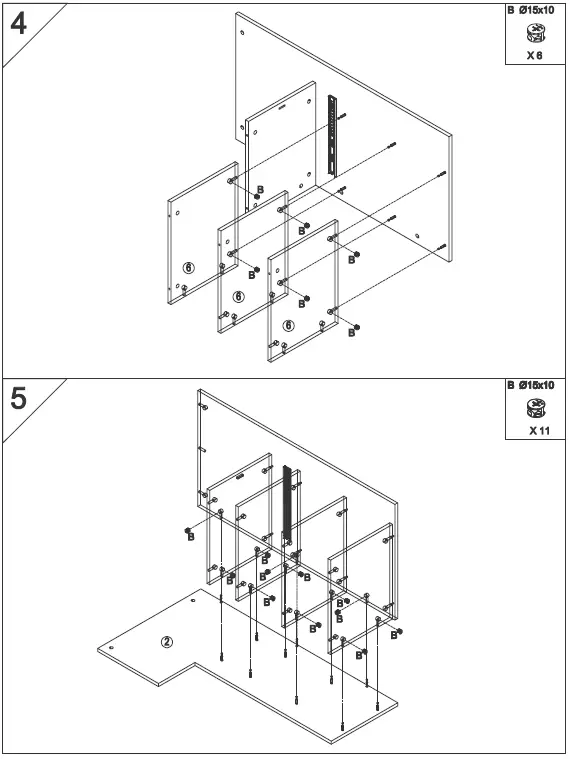 4

B Ø15x10

X 6

B

B

B

B

B

B

6

6

6

5

B Ø15x10

X 11

B

B

B

B

B

B

B

B

B

B

B

2