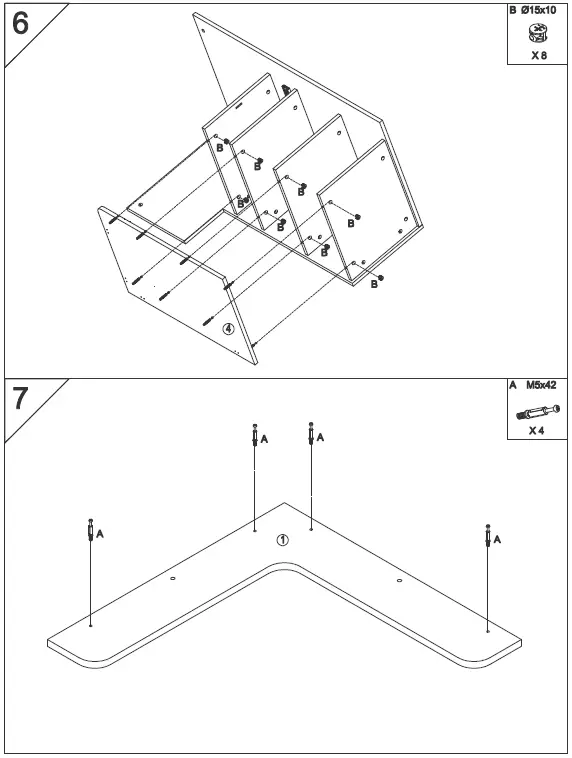 6

B Ø15x10

X 8

B
B
B
B
B
B
B
B

④

7

A M5x42

X 4

A
A
A
A

①