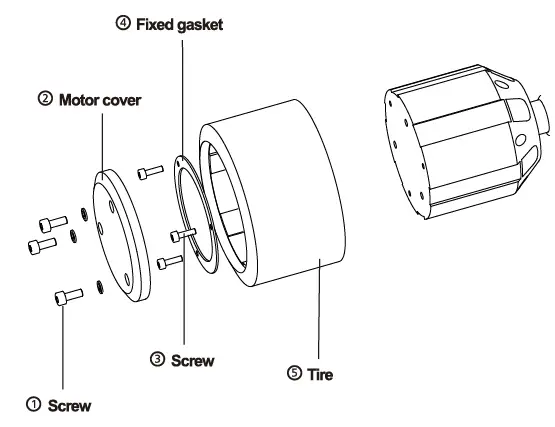 ④ Fixed gasket

② Motor cover

③ Screw

⑤ Tire

① Screw