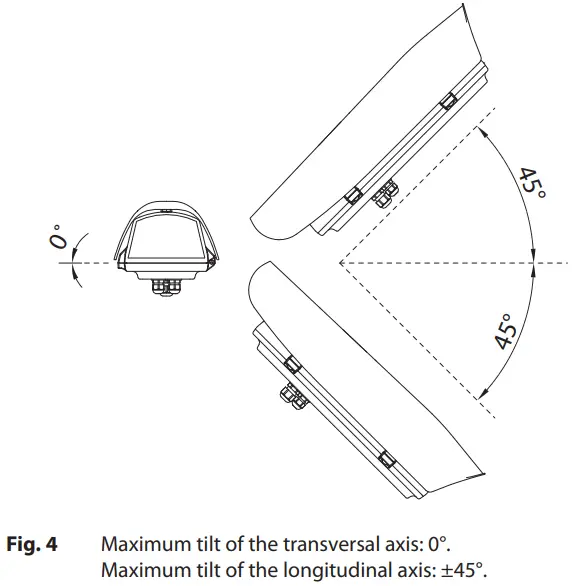 0°

45°

45°

**Fig. 4** Maximum tilt of the transversal axis: 0°.
Maximum tilt of the longitudinal axis: ±45°.