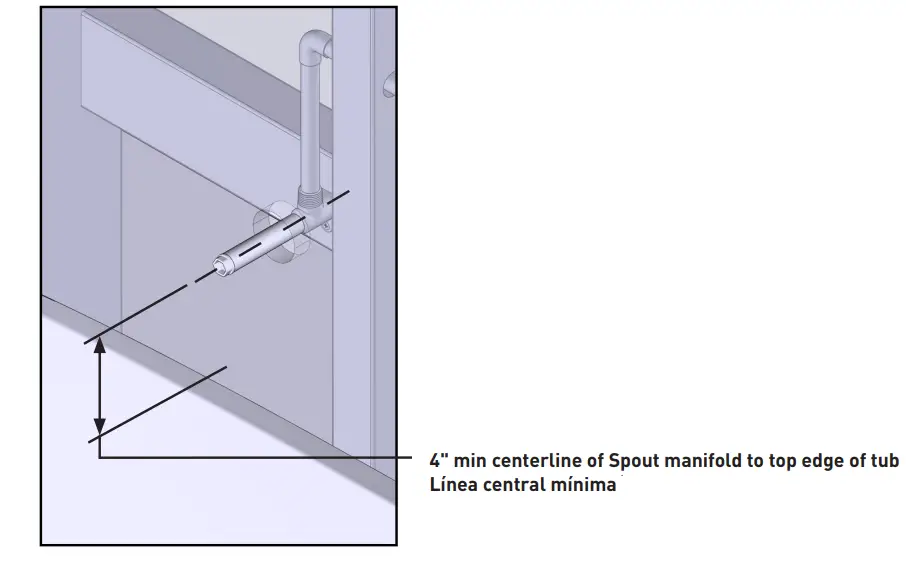 4" min centerline of Spout manifold to top edge of tub
Línea central mínima