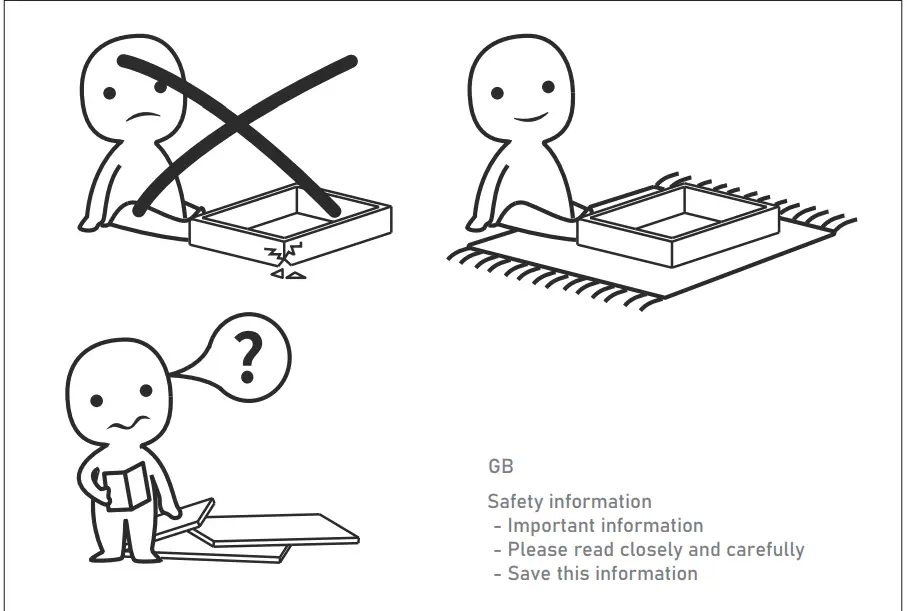 ?

GB

Safety information
- Important information
- Please read closely and carefully
- Save this information