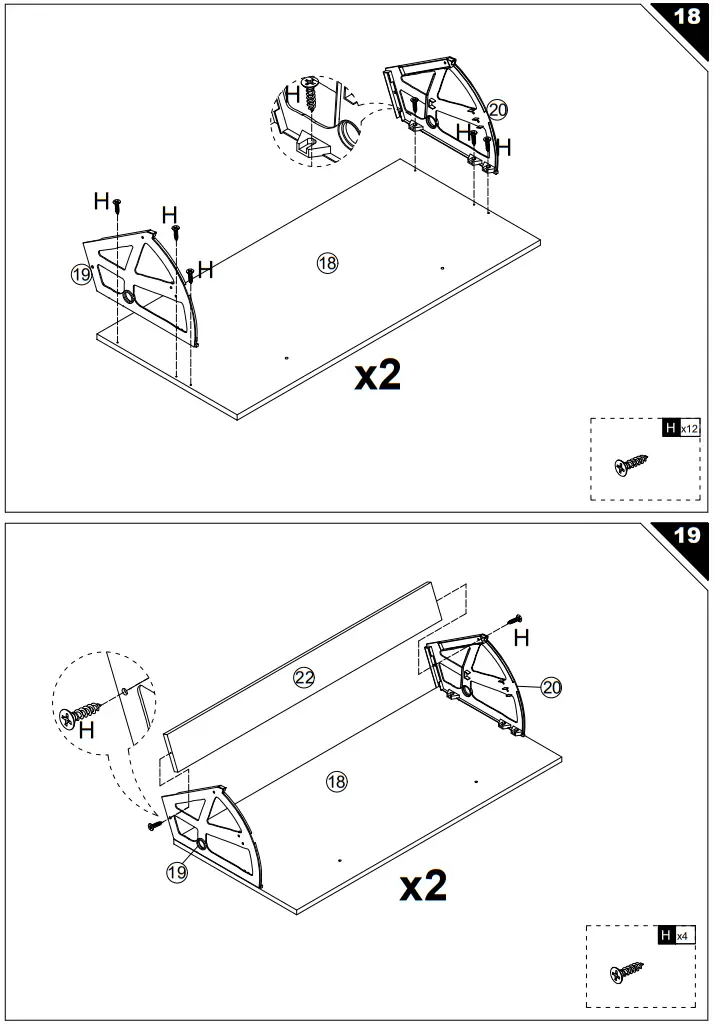 18

H

20

H

H

H

H

H

19

18

x2

H x12

19

H

22

20

H

18

19

x2

H x4