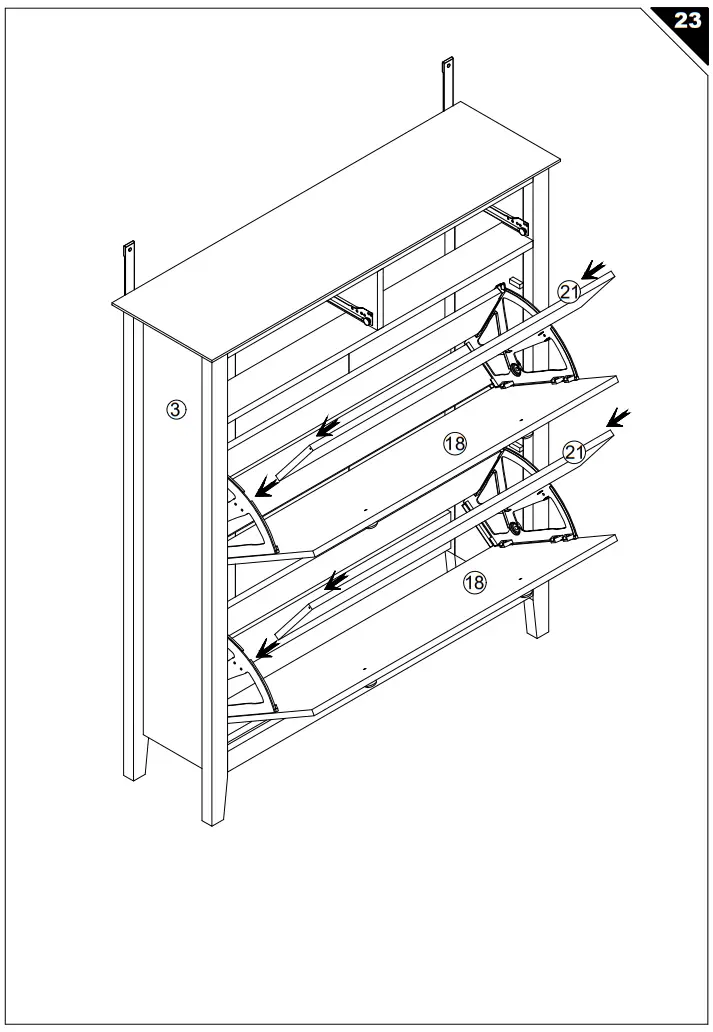 23

21

3

18

21

18