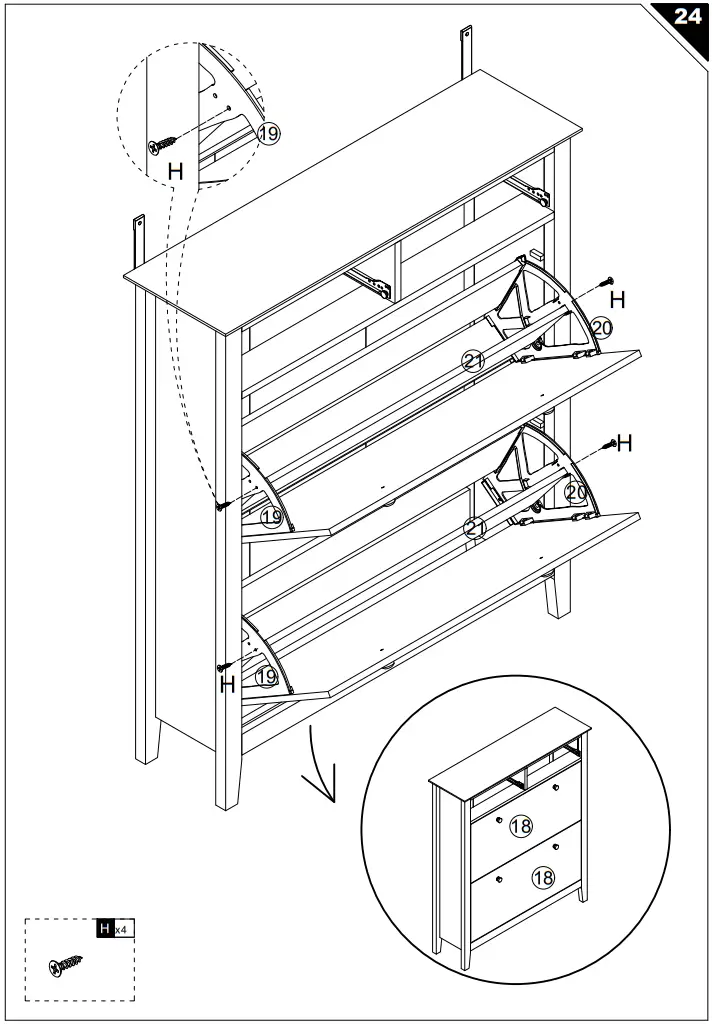 24

19
H

H
20
21

H
20
19
21

H
19

18
18

H x4