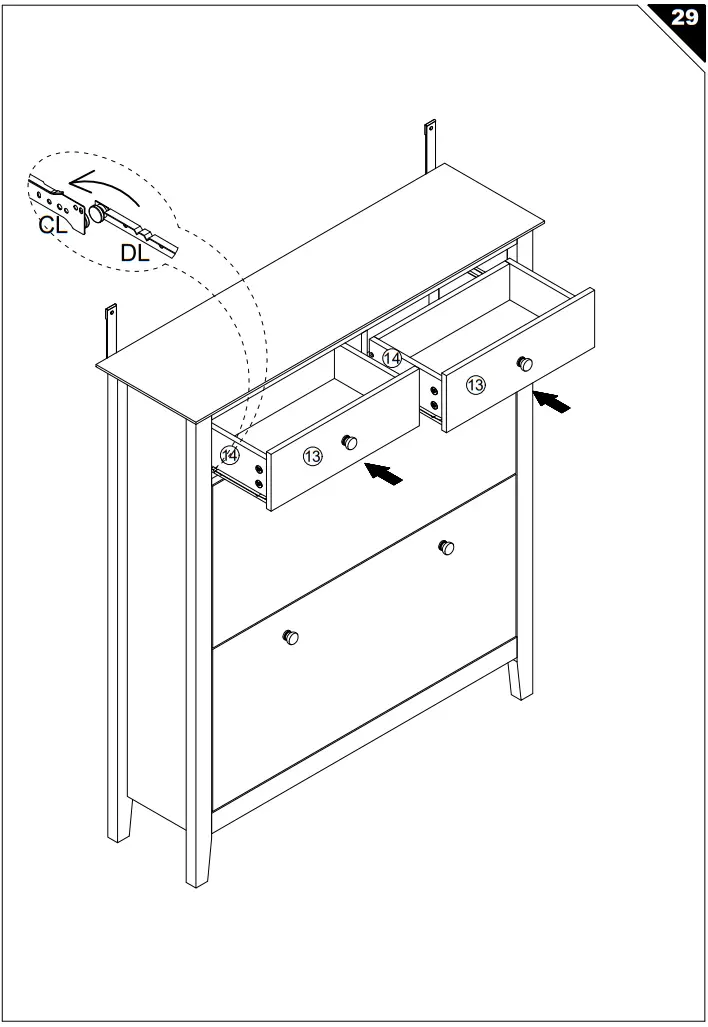 29

CL
DL

14
13
14
13