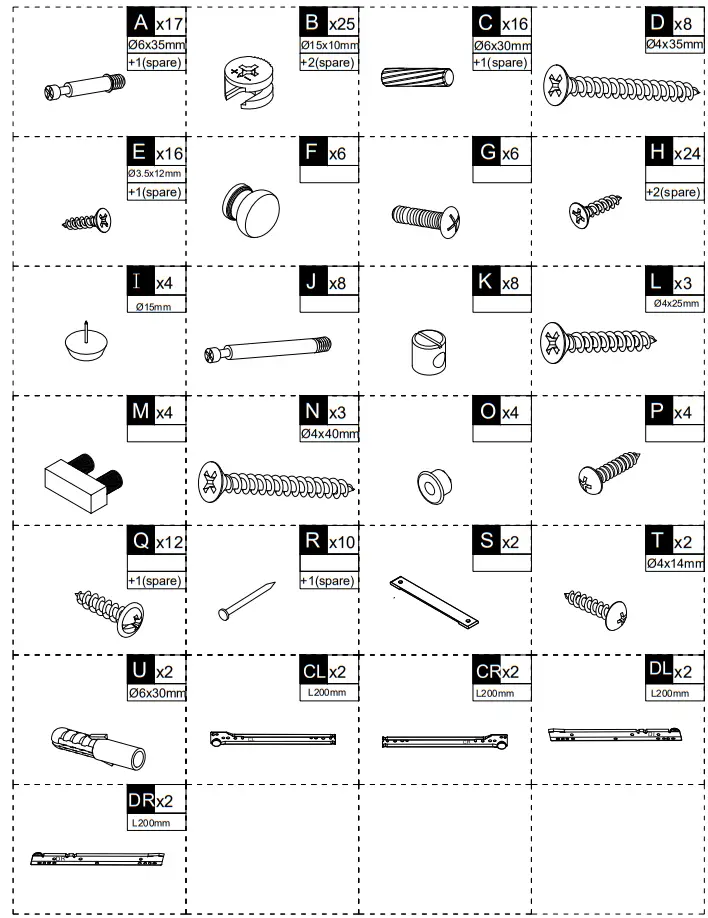 A x17
Ø6x35mm
+1(spare)

B x25
Ø15x10mm
+2(spare)

C x16
Ø6x30mm
+1(spare)

D x8
Ø4x35mm

E x16
Ø3.5x12mm
+1(spare)

F x6

G x6

H x24
+2(spare)

I x4
Ø15mm

J x8

K x8

L x3
Ø4x25mm

M x4

N x3
Ø4x40mm

O x4

P x4

Q x12
+1(spare)

R x10
+1(spare)

S x2

T x2
Ø4x14mm

U x2
Ø6x30mm

CL x2
L200mm

CR x2
L200mm

DL x2
L200mm

DR x2
L200mm