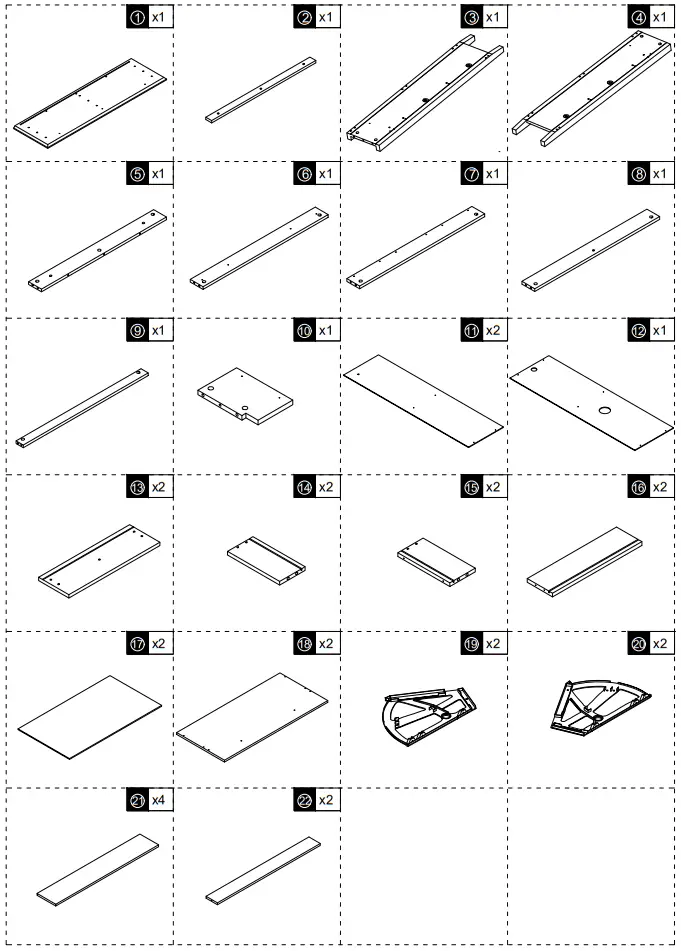 ① x1
② x1
③ x1
④ x1
⑤ x1
⑥ x1
⑦ x1
⑧ x1
⑨ x1
⑩ x1
⑪ x2
⑫ x1
⑬ x2
⑭ x2
⑮ x2
⑯ x2
⑰ x2
⑱ x2
⑲ x2
⑳ x2
㉑ x4
㉒ x2