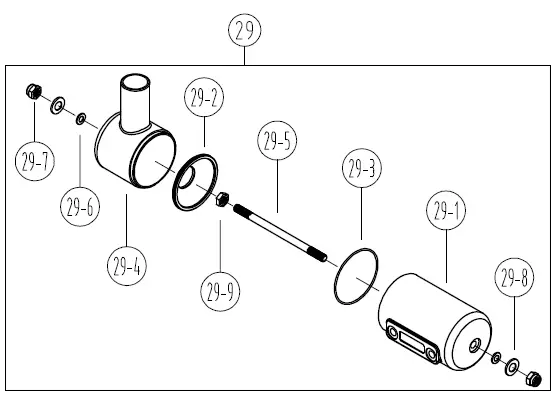 29
29-7
29-6
29-4
29-2
29-9
29-5
29-3
29-1
29-8