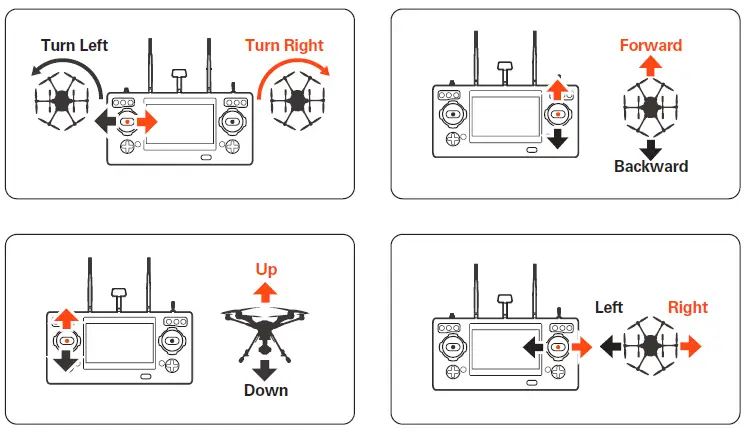 Turn Left

Turn Right

Forward

Backward

Up

Down

Left

Right