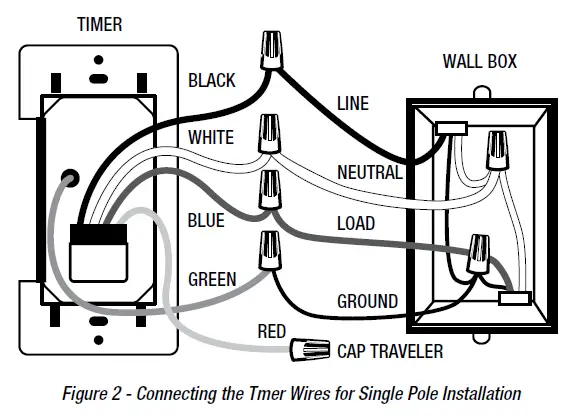 TIMER

WALL BOX

BLACK

LINE

WHITE

NEUTRAL

BLUE

LOAD

GREEN

GROUND

RED

CAP TRAVELER

Figure 2 - Connecting the Tmer Wires for Single Pole Installation