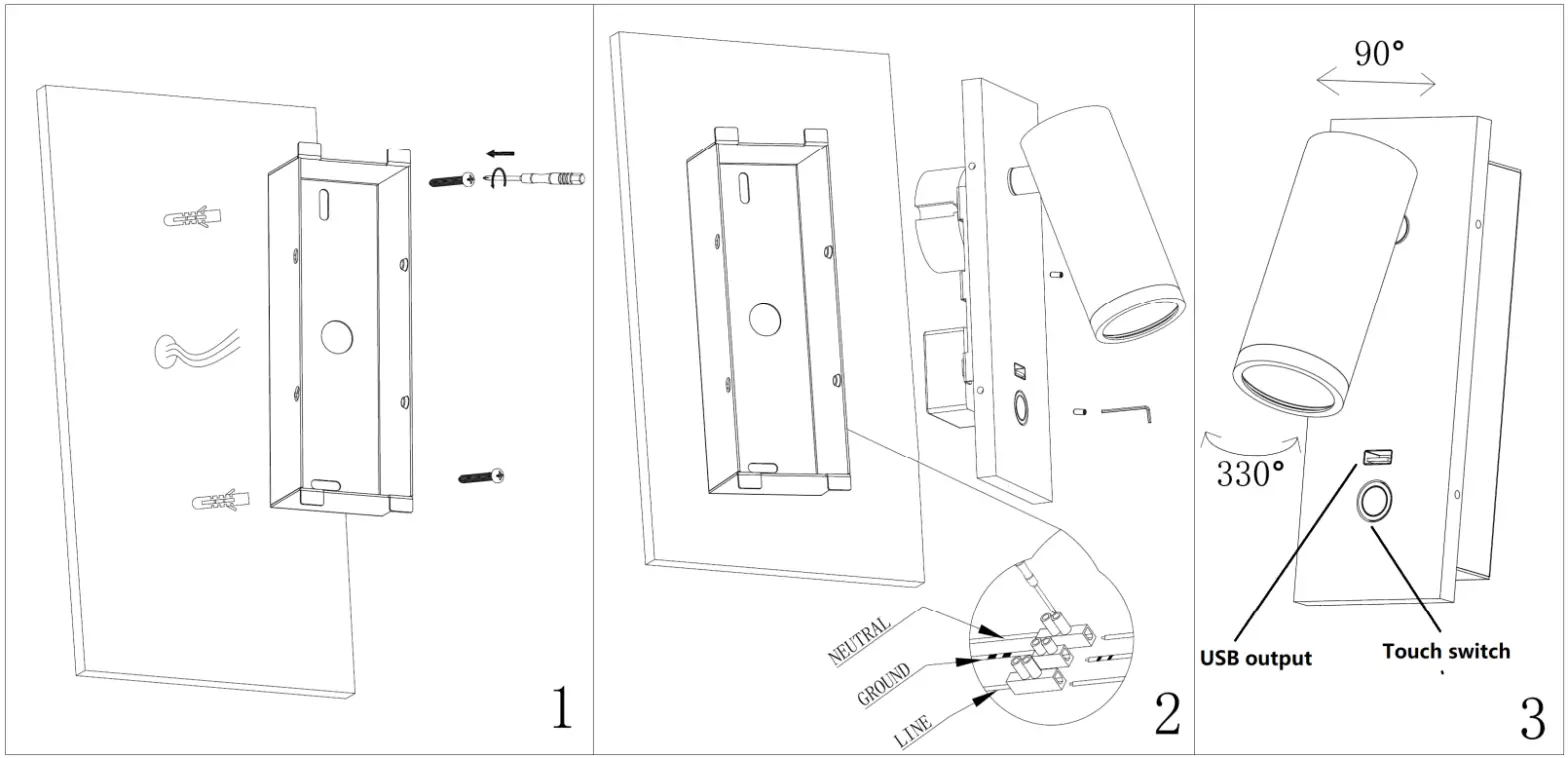 1

NEUTRAL
GROUND
LINE
2

90°
330°
USB output
Touch switch
3