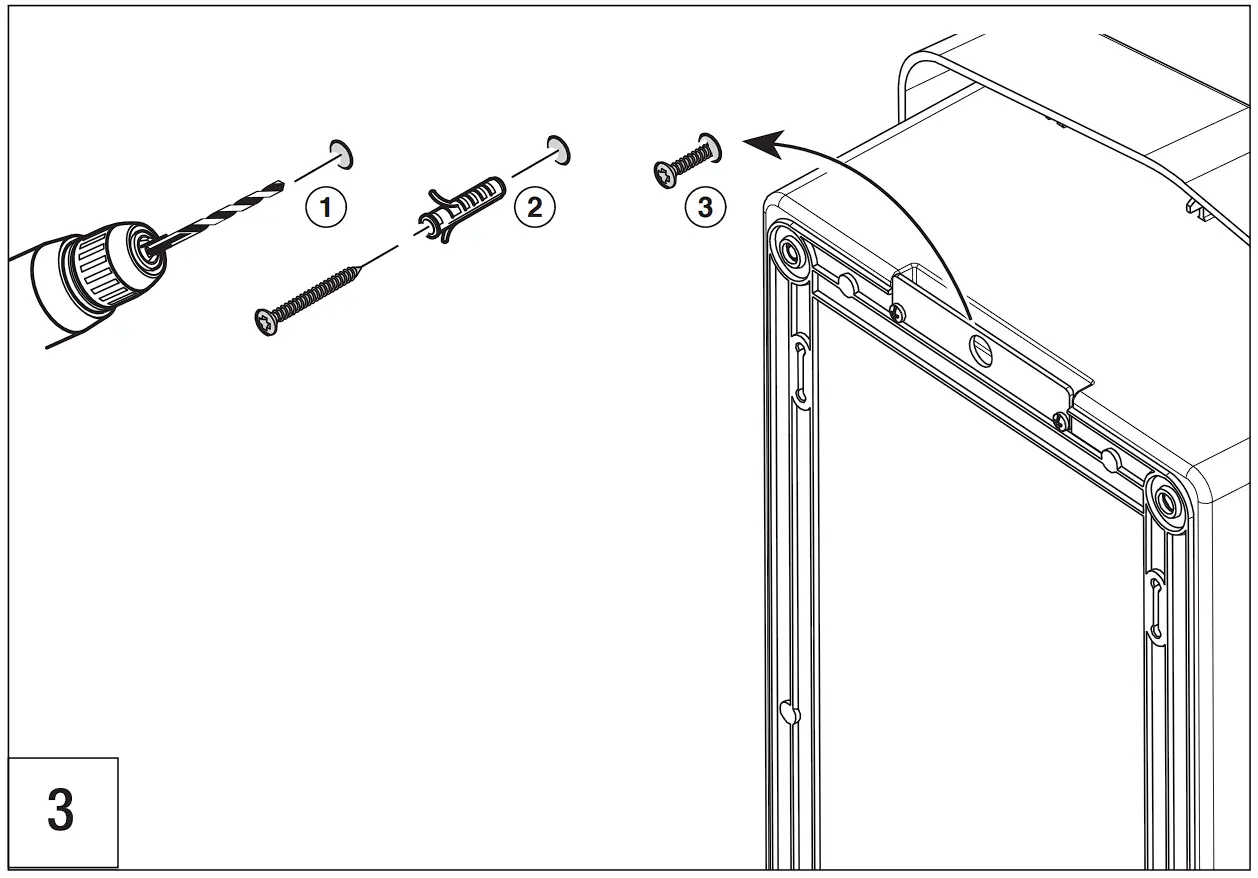 1
2
3
3