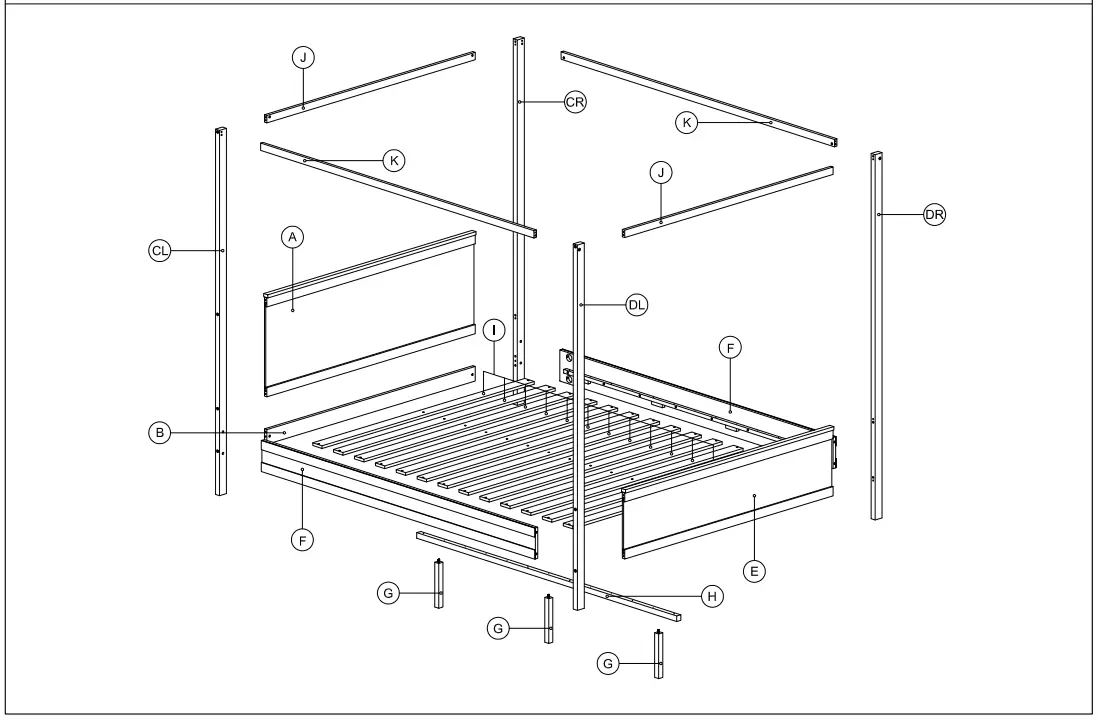 J
CR
K
K
J
DR
CL
A
DL
I
F
B
F
E
G
H
G
G