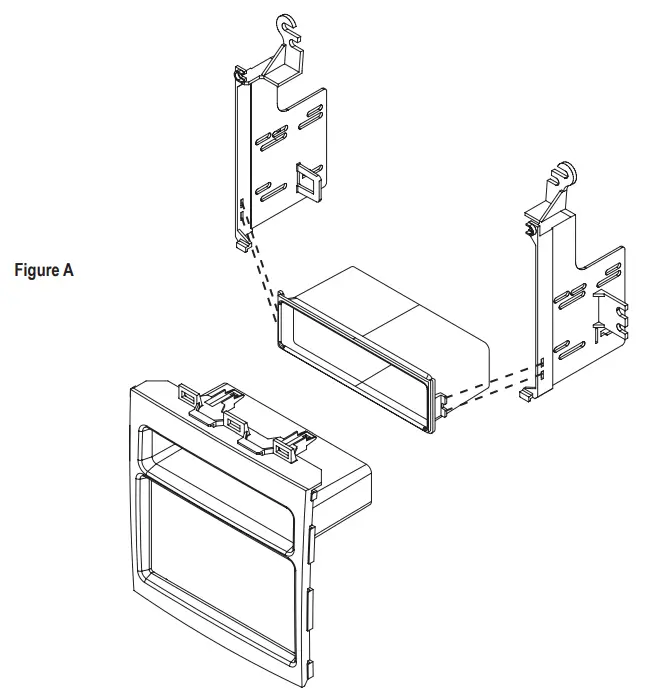 Figure A