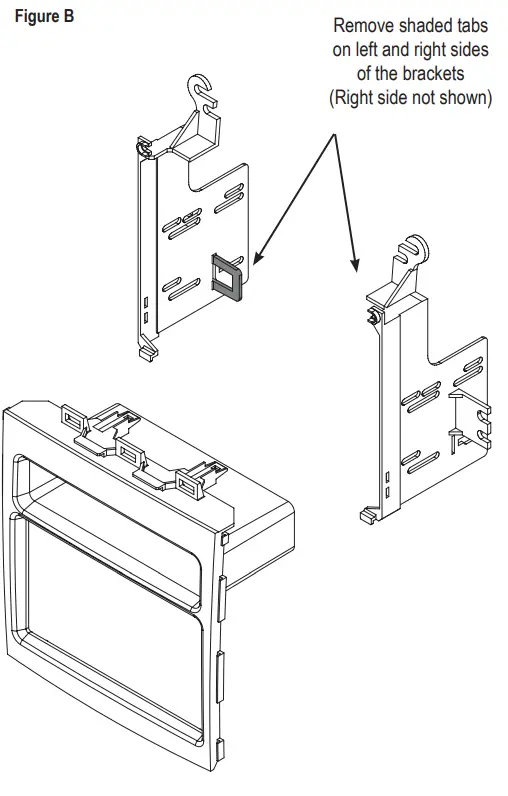 Figure B

Remove shaded tabs on left and right sides of the brackets (Right side not shown)