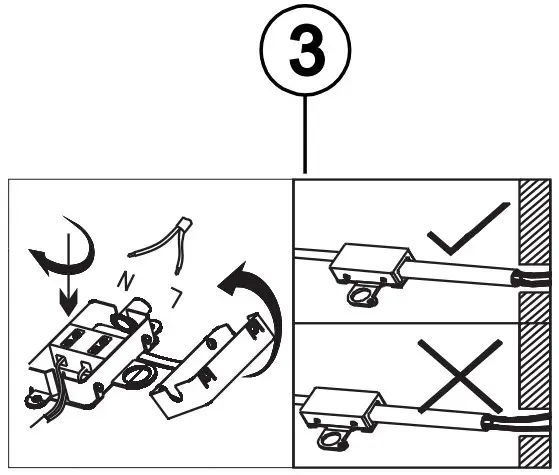 3

N

L