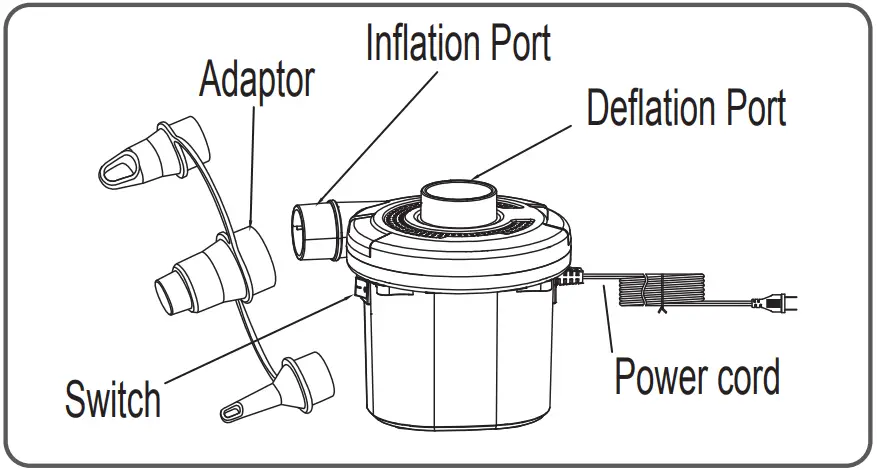 Inflation Port
Adaptor
Deflation Port
Switch
Power cord