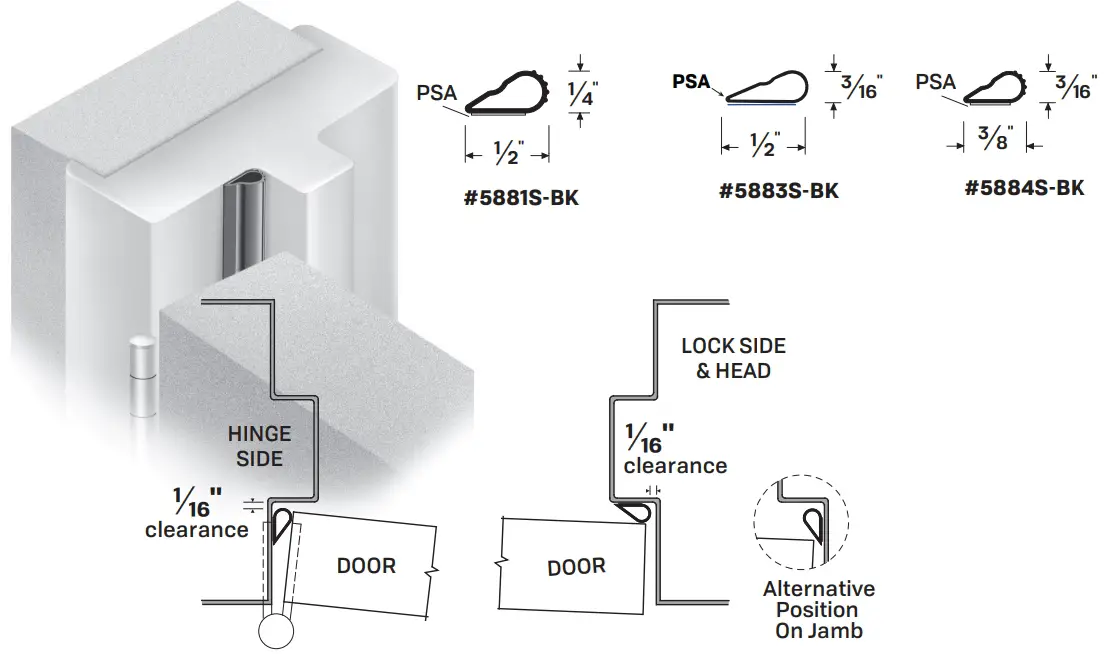 PSA $\frac{1}{4}$" $\frac{1}{2}$"

#5881S-BK

PSA $\frac{3}{16}$" $\frac{1}{2}$"

#5883S-BK

PSA $\frac{3}{16}$" $\frac{3}{8}$"

#5884S-BK

HINGE SIDE

$\frac{1}{16}$" clearance

DOOR

LOCK SIDE & HEAD

$\frac{1}{16}$" clearance

DOOR

Alternative Position On Jamb