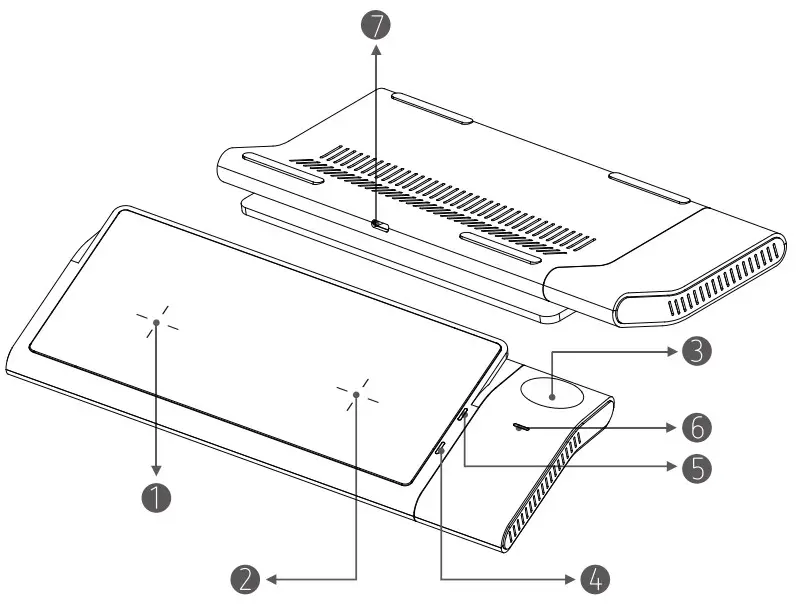 7
3
6
5
1
2
4