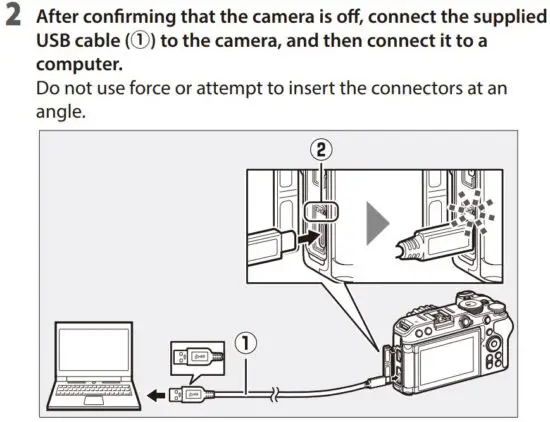 2 After confirming that the camera is off, connect the supplied USB cable (①) to the camera, and then connect it to a computer.

Do not use force or attempt to insert the connectors at an angle.

②

①